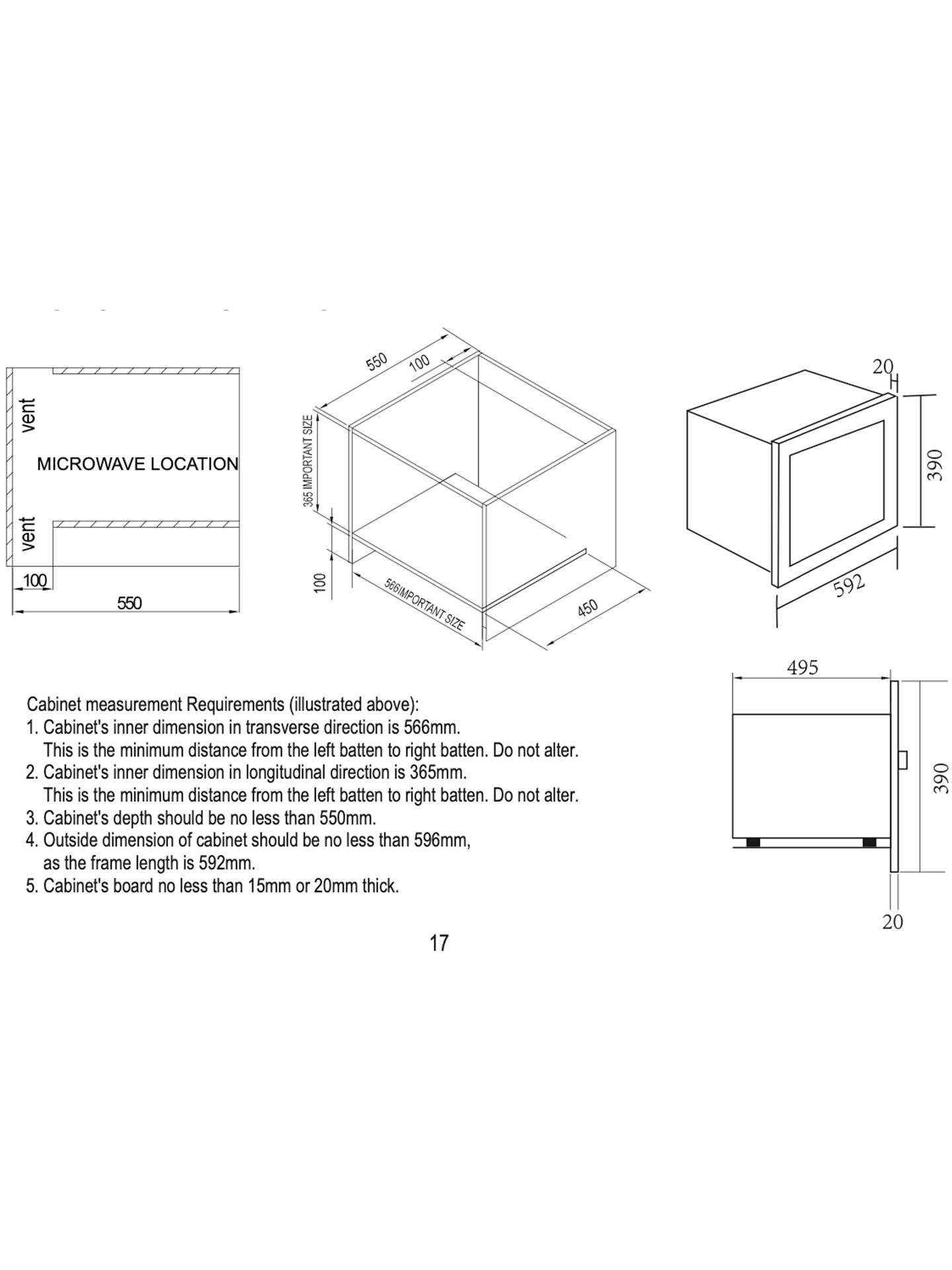 vent

MICROWAVE LOCATION

vent

100

550

550

100

365 IMPORTANT SIZE

100

566IMPORTANT SIZE

450

20

390

592

495

390

20

Cabinet measurement Requirements (illustrated above):
1. Cabinet's inner dimension in transverse direction is 566mm.
This is the minimum distance from the left batten to right batten. Do not alter.
2. Cabinet's inner dimension in longitudinal direction is 365mm.
This is the minimum distance from the left batten to right batten. Do not alter.
3. Cabinet's depth should be no less than 550mm.
4. Outside dimension of cabinet should be no less than 596mm, as the frame length is 592mm.
5. Cabinet's board no less than 15mm or 20mm thick.

17