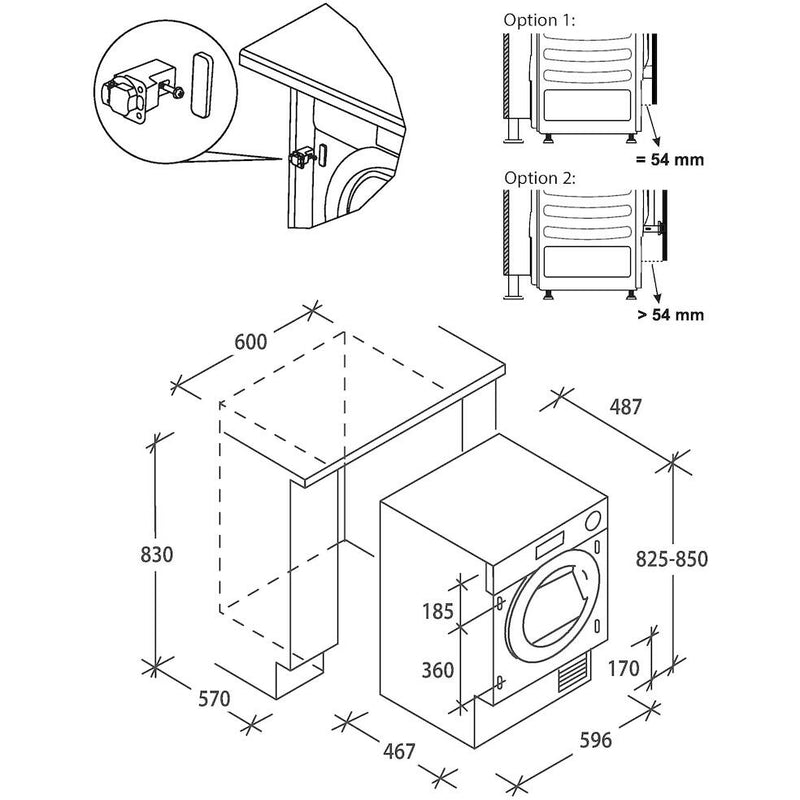 Option 1:

= 54 mm

Option 2:

> 54 mm

600

487

830

825-850

185

360

170

570

467

596