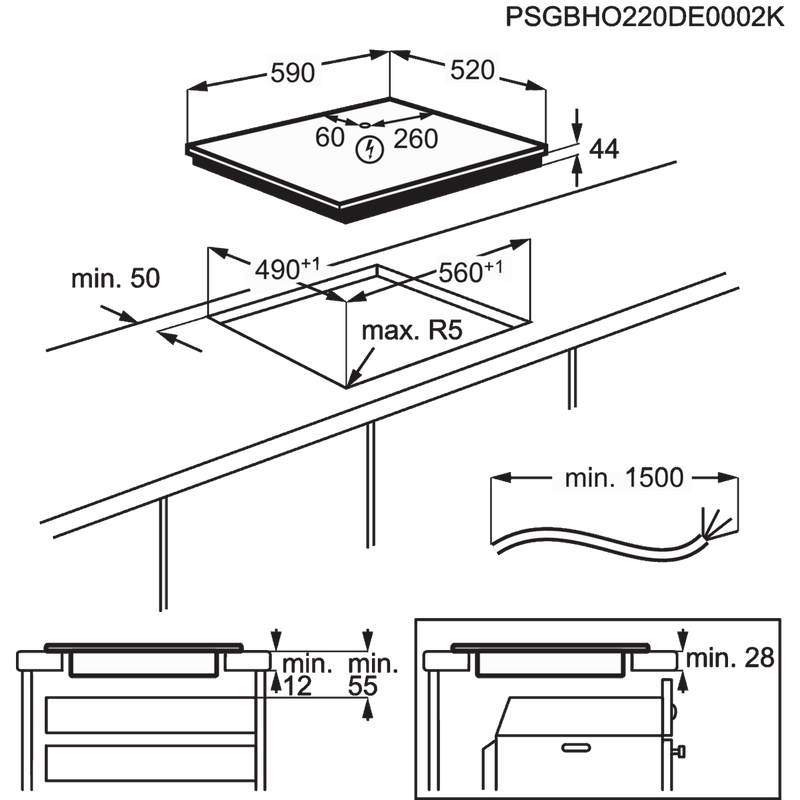 PSGBHO220DE0002K

590

520

60

260

44

min. 50

$490^{+1}$

$560^{+1}$

max. R5

min. 1500

min. 12

min. 55

min. 28