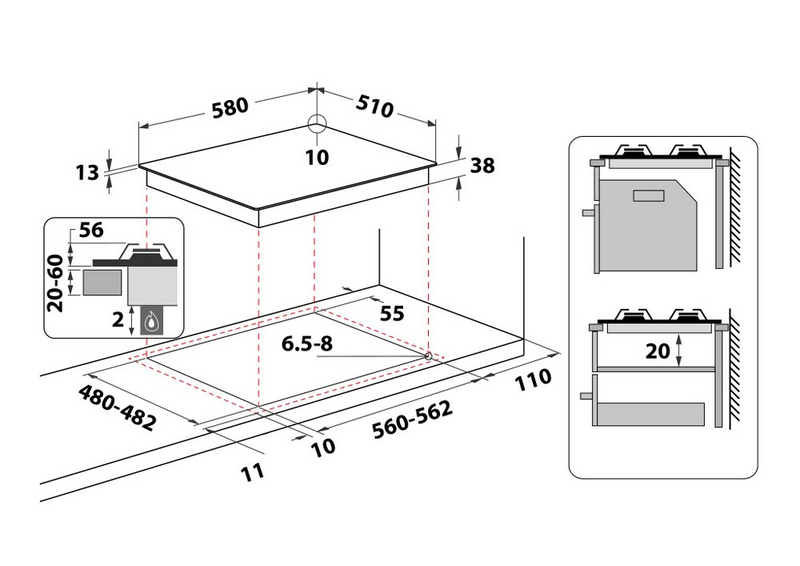 580
510
10
13
38
56
20-60
2
55
6.5-8
480-482
110
560-562
10
11
20