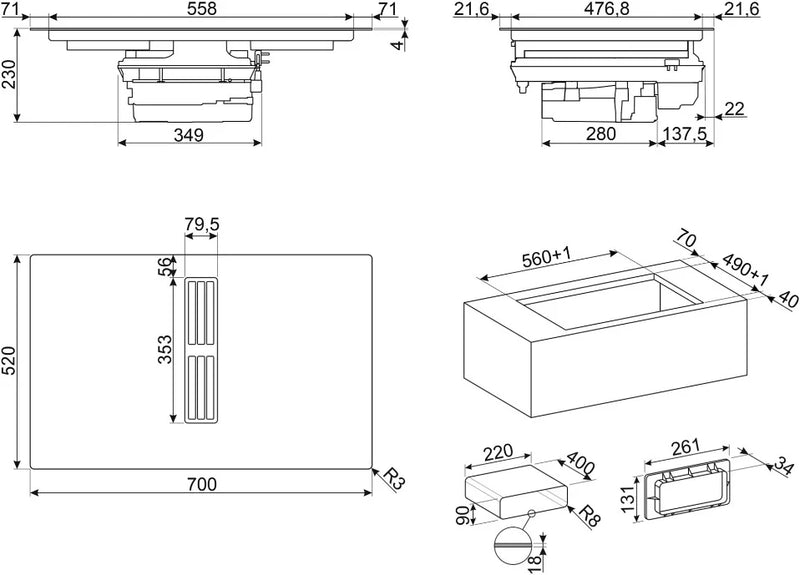 71
558
71
4
230
349
21,6
476,8
21,6
22
280
137,5
79,5
56
353
520
700
R3
560+1
70
490+1
40
220
400
90
R8
18
261
34
131