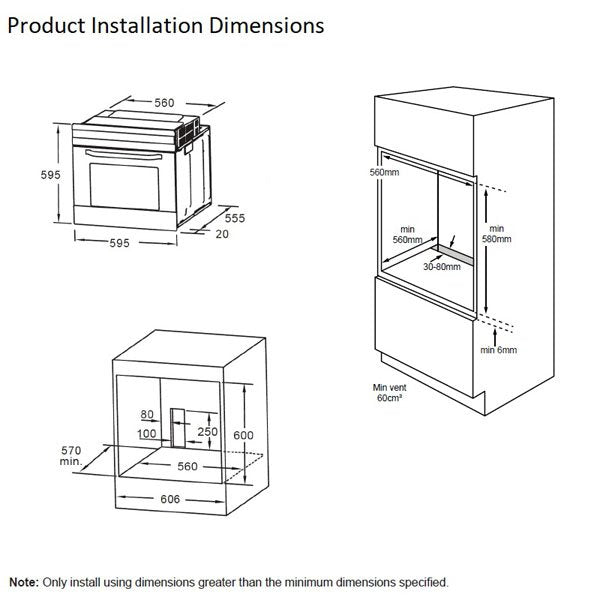 Product Installation Dimensions

560
595
555
20
595

560mm
min 560mm
min 580mm
30-80mm
min 6mm
Min vent 60cm³

80
100
250
600
570 min.
560
606

Note: Only install using dimensions greater than the minimum dimensions specified.