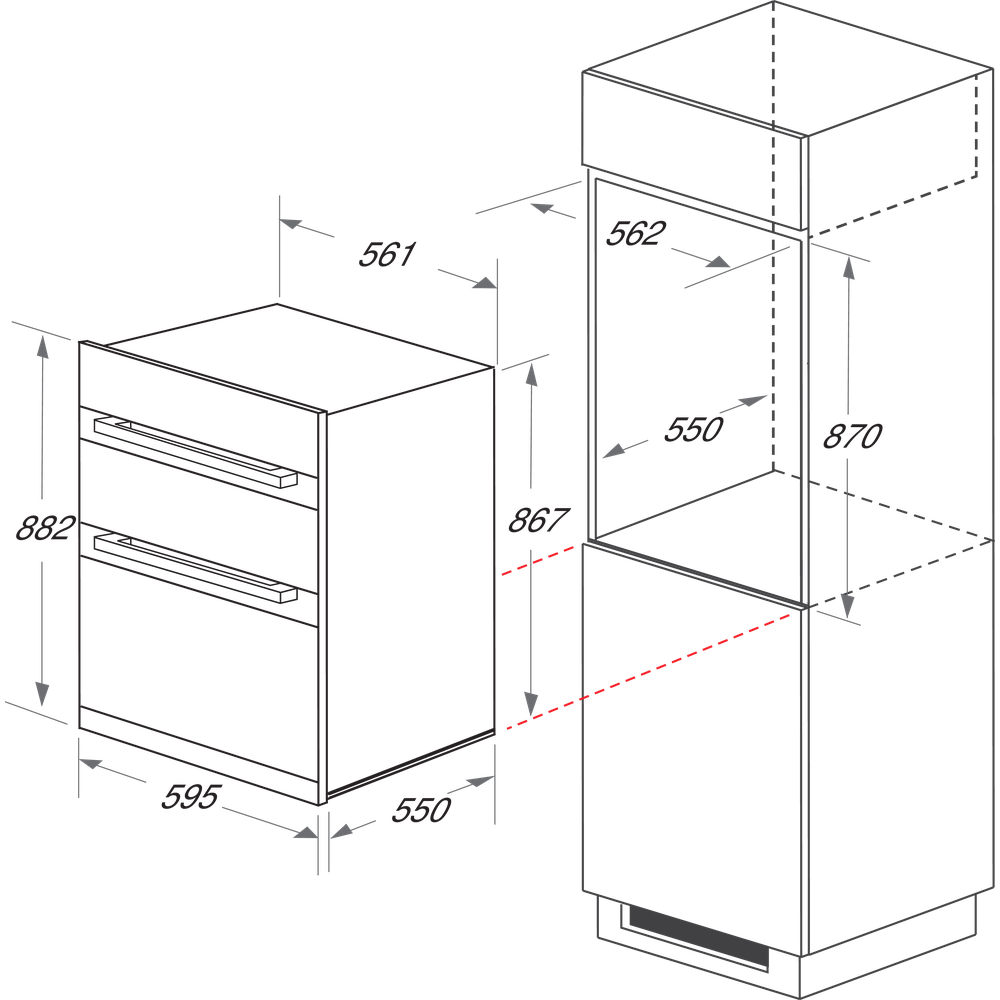 561

882

867

595

550

562

550

870