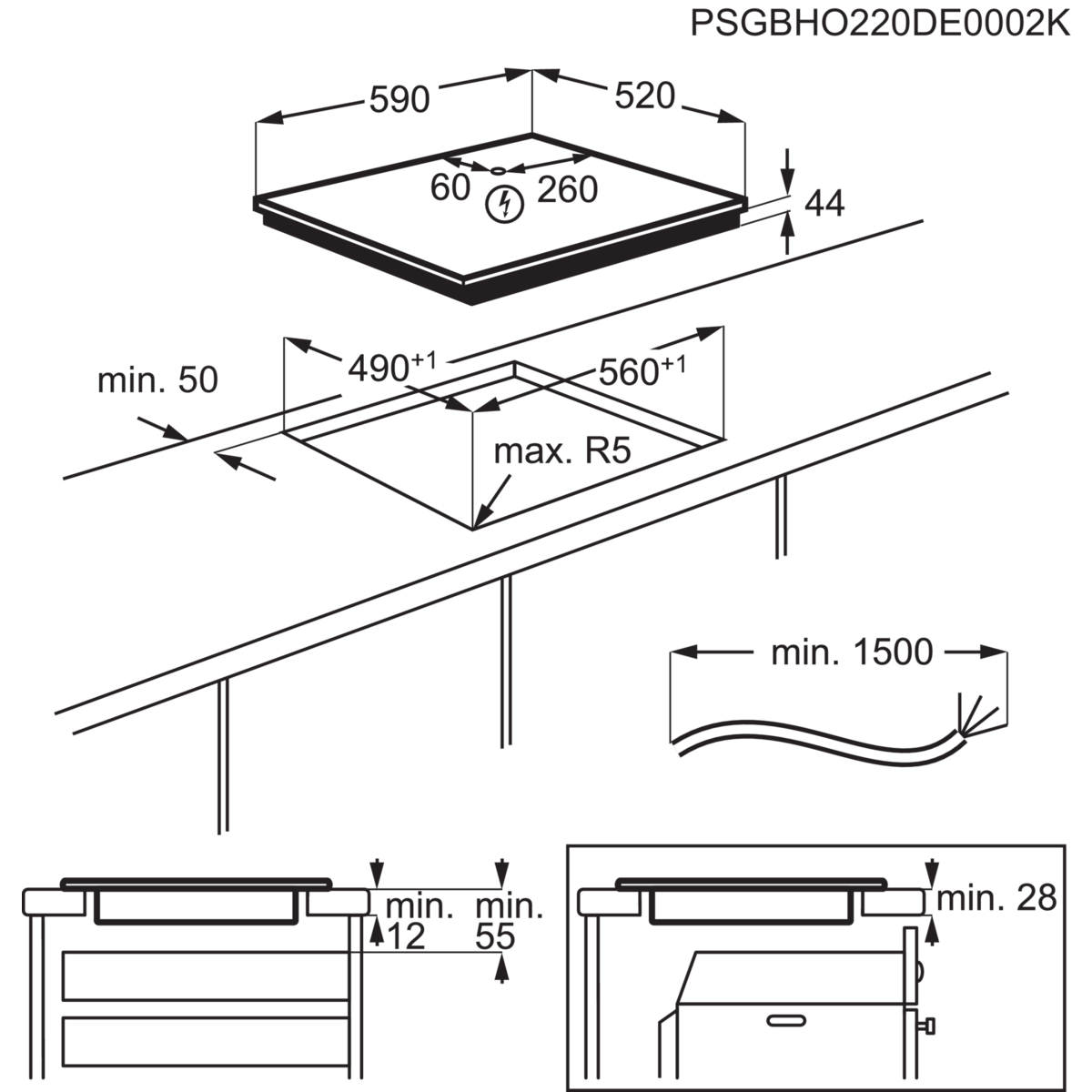 PSGBHO220DE0002K

590
520
60
260
44
min. 50
$490^{+1}$
$560^{+1}$
max. R5
min. 1500
min.
12
min.
55
min. 28